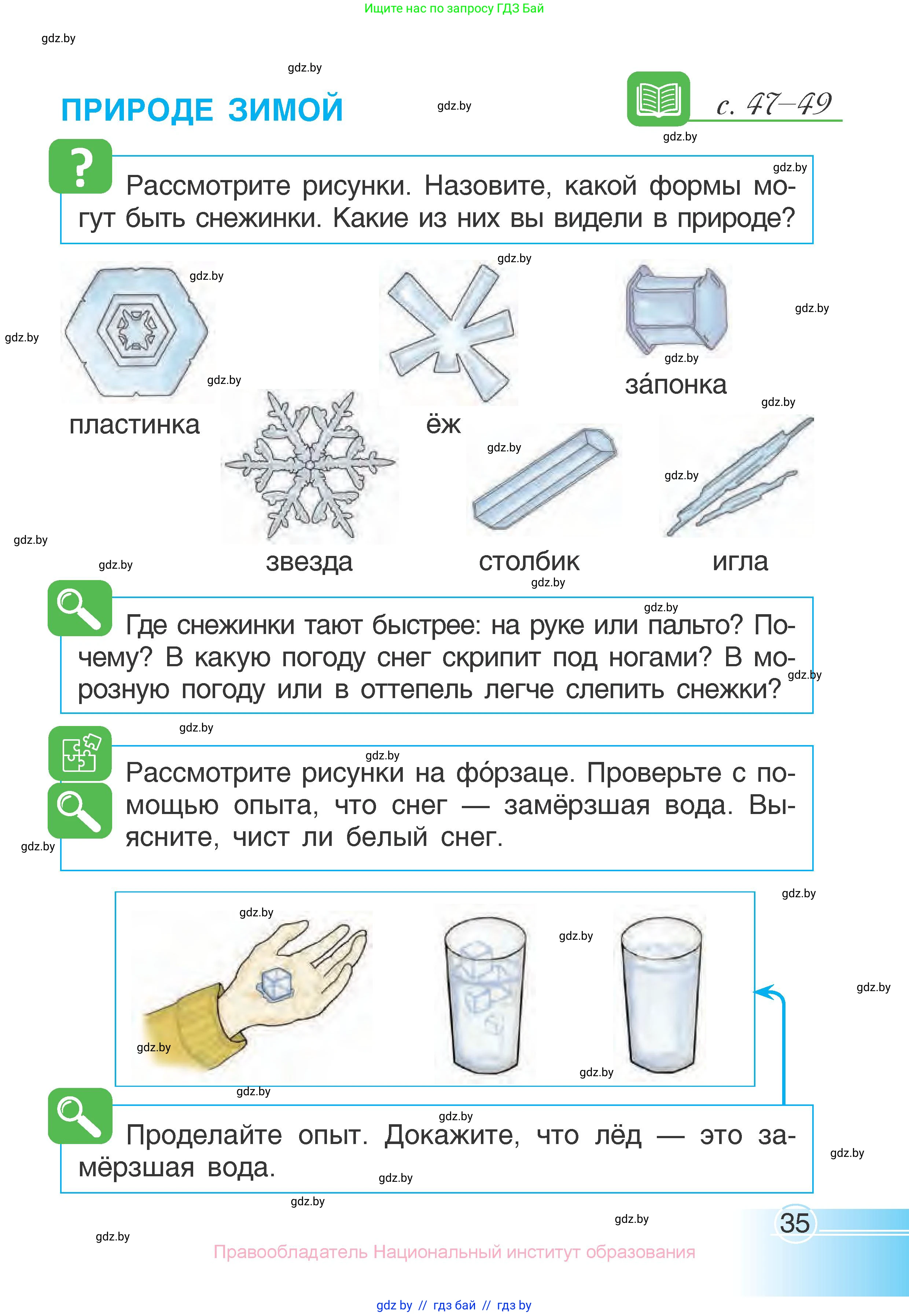 Ищите нас по запросу ГДЗ Бай

gdz.by

gdz.by

ПРИРОДЕ ЗИМОЙ

gdz.by

с. 47–49

gdz.by

gdz.by

Рассмотрите рисунки. Назовите, какой формы могут быть снежинки. Какие из них вы видели в природе?

gdz.by

gdz.by

gdz.by

gdz.by

gdz.by

gdz.by

за́понка

gdz.by

пластинка

ёж

gdz.by

gdz.by

gdz.by

gdz.by

звезда

столбик

игла

gdz.by

gdz.by

Где снежинки тают быстрее: на руке или пальто? Почему? В какую погоду снег скрипит под ногами? В морозную погоду или в оттепель легче слепить снежки?

gdz.by

gdz.by

gdz.by

Рассмотрите рисунки на фо́рзаце. Проверьте с помощью опыта, что снег — замёрзшая вода. Выясните, чист ли белый снег.

gdz.by

gdz.by

gdz.by

gdz.by

gdz.by

gdz.by

gdz.by

gdz.by

gdz.by

Проделайте опыт. Докажите, что лёд — это замёрзшая вода.

gdz.by

gdz.by

gdz.by

gdz.by

gdz.by

35

Правообладатель Национальный институт образования

gdz by // гдз бай // гдз by