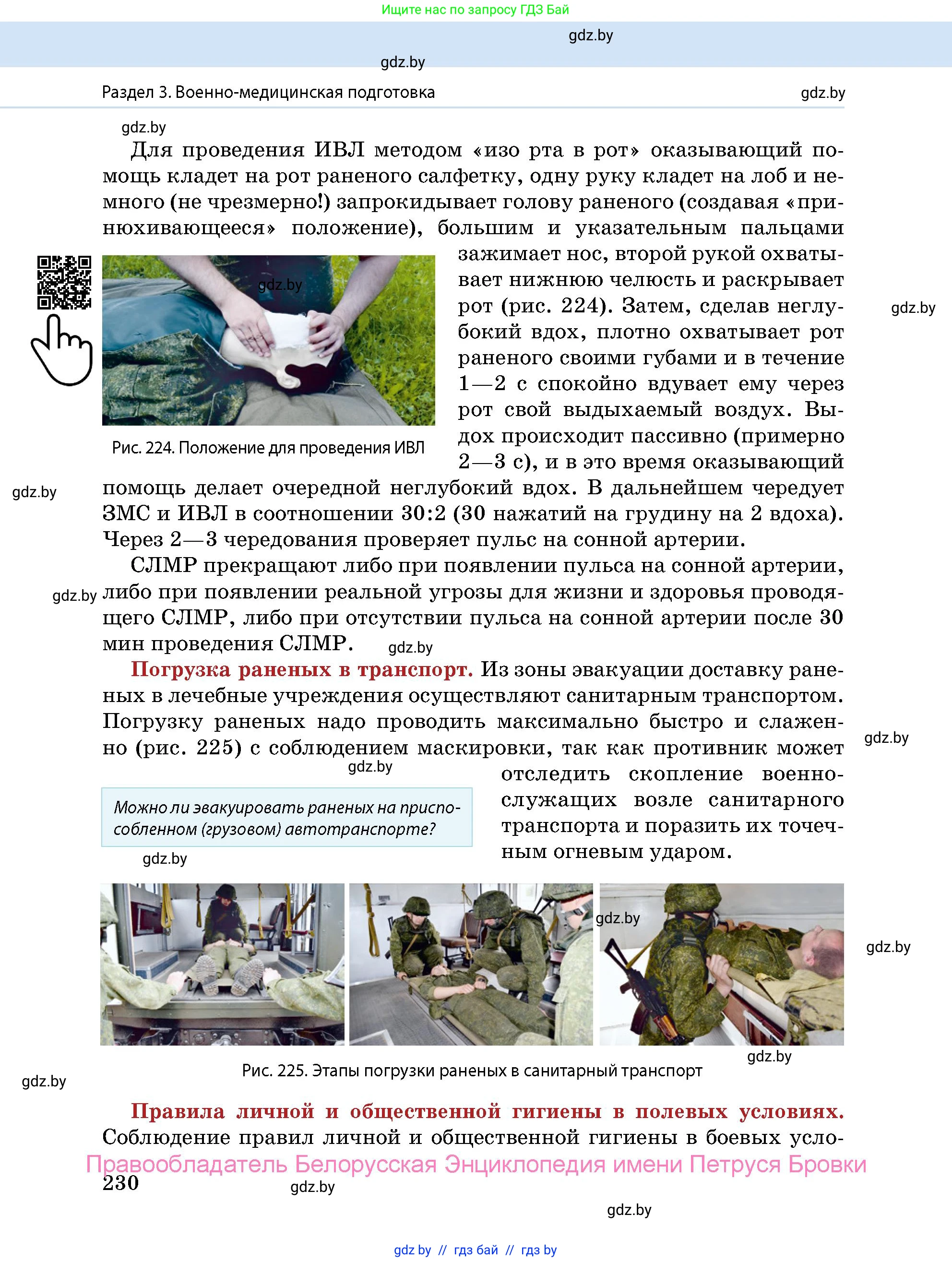 Ищите нас по запросу ГДЗ Бай

gdz.by

gdz.by

Раздел 3. Военно-медицинская подготовка

gdz.by

gdz.by

Для проведения ИВЛ методом «изо рта в рот» оказывающий помощь кладет на рот раненого салфетку, одну руку кладет на лоб и немного (не чрезмерно!) запрокидывает голову раненого (создавая «принюхивающееся» положение), большим и указательным пальцами зажимает нос, второй рукой охватывает нижнюю челюсть и раскрывает рот (рис. 224). Затем, сделав неглубокий вдох, плотно охватывает рот раненого своими губами и в течение 1—2 с спокойно вдувает ему через рот свой выдыхаемый воздух. Выдох происходит пассивно (примерно 2—3 с), и в это время оказывающий помощь делает очередной неглубокий вдох. В дальнейшем чередует ЗМС и ИВЛ в соотношении 30:2 (30 нажатий на грудину на 2 вдоха). Через 2—3 чередования проверяет пульс на сонной артерии.

gdz.by

gdz.by

Рис. 224. Положение для проведения ИВЛ

gdz.by

СЛМР прекращают либо при появлении пульса на сонной артерии, либо при появлении реальной угрозы для жизни и здоровья проводящего СЛМР, либо при отсутствии пульса на сонной артерии после 30 мин проведения СЛМР.

gdz.by

gdz.by

Погрузка раненых в транспорт. Из зоны эвакуации доставку раненых в лечебные учреждения осуществляют санитарным транспортом. Погрузку раненых надо проводить максимально быстро и слаженно (рис. 225) с соблюдением маскировки, так как противник может отследить скопление военнослужащих возле санитарного транспорта и поразить их точечным огневым ударом.

gdz.by

gdz.by

Можно ли эвакуировать раненых на приспособленном (грузовом) автотранспорте?

gdz.by

gdz.by

gdz.by

gdz.by

Рис. 225. Этапы погрузки раненых в санитарный транспорт

gdz.by

Правила личной и общественной гигиены в полевых условиях. Соблюдение правил личной и общественной гигиены в боевых усло-

Правообладатель Белорусская Энциклопедия имени Петруся Бровки

230

gdz.by

gdz.by

gdz.by // гдз бай // гдз by