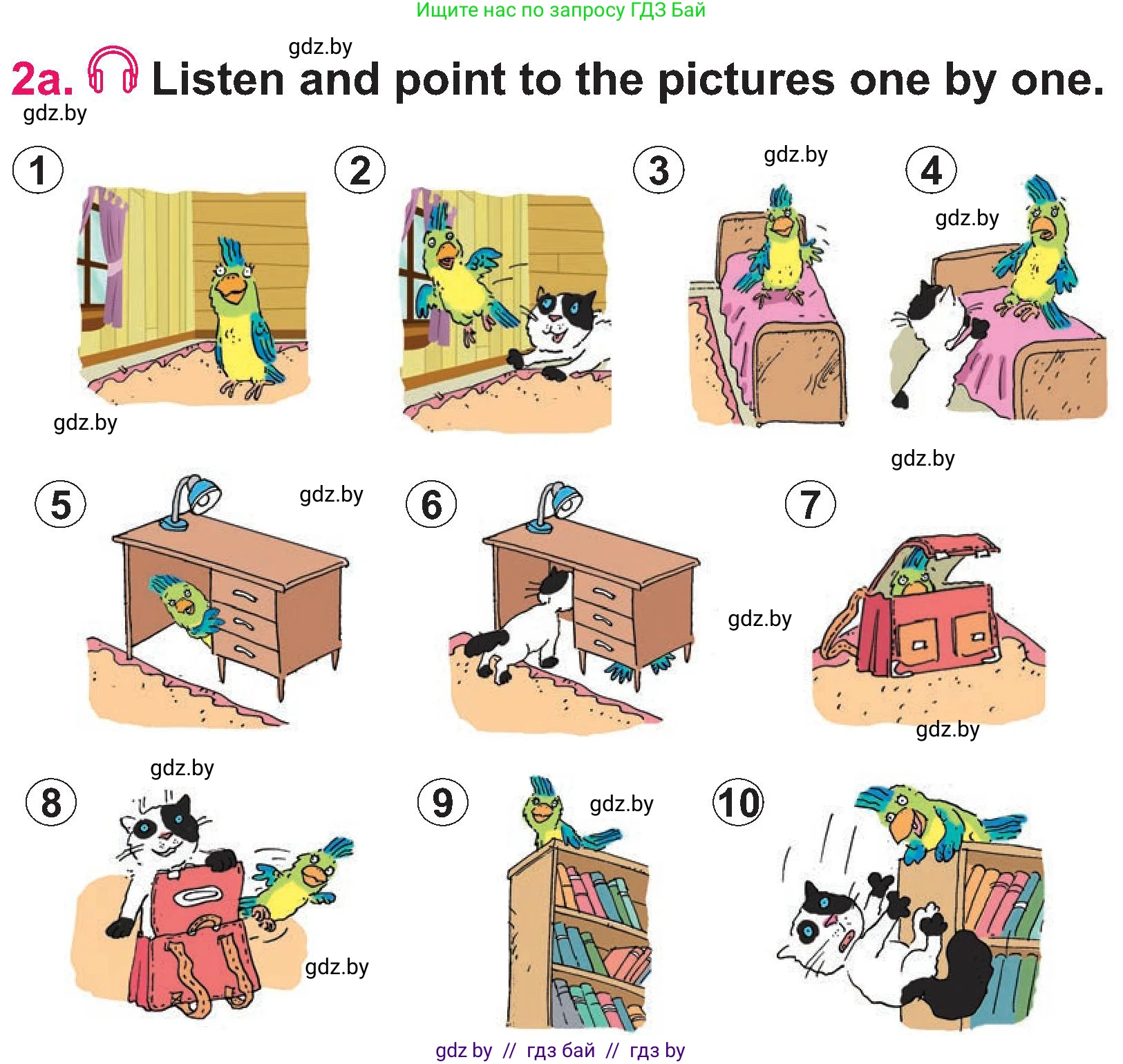 Ищите нас по запросу ГДЗ Бай

gdz.by

2a. Listen and point to the pictures one by one.

gdz.by

1

2

3

gdz.by

4

gdz.by

gdz.by

gdz.by

5

gdz.by

6

7

gdz.by

gdz.by

gdz.by

8

9

gdz.by

10

gdz.by

gdz by // гдз бай // гдз by