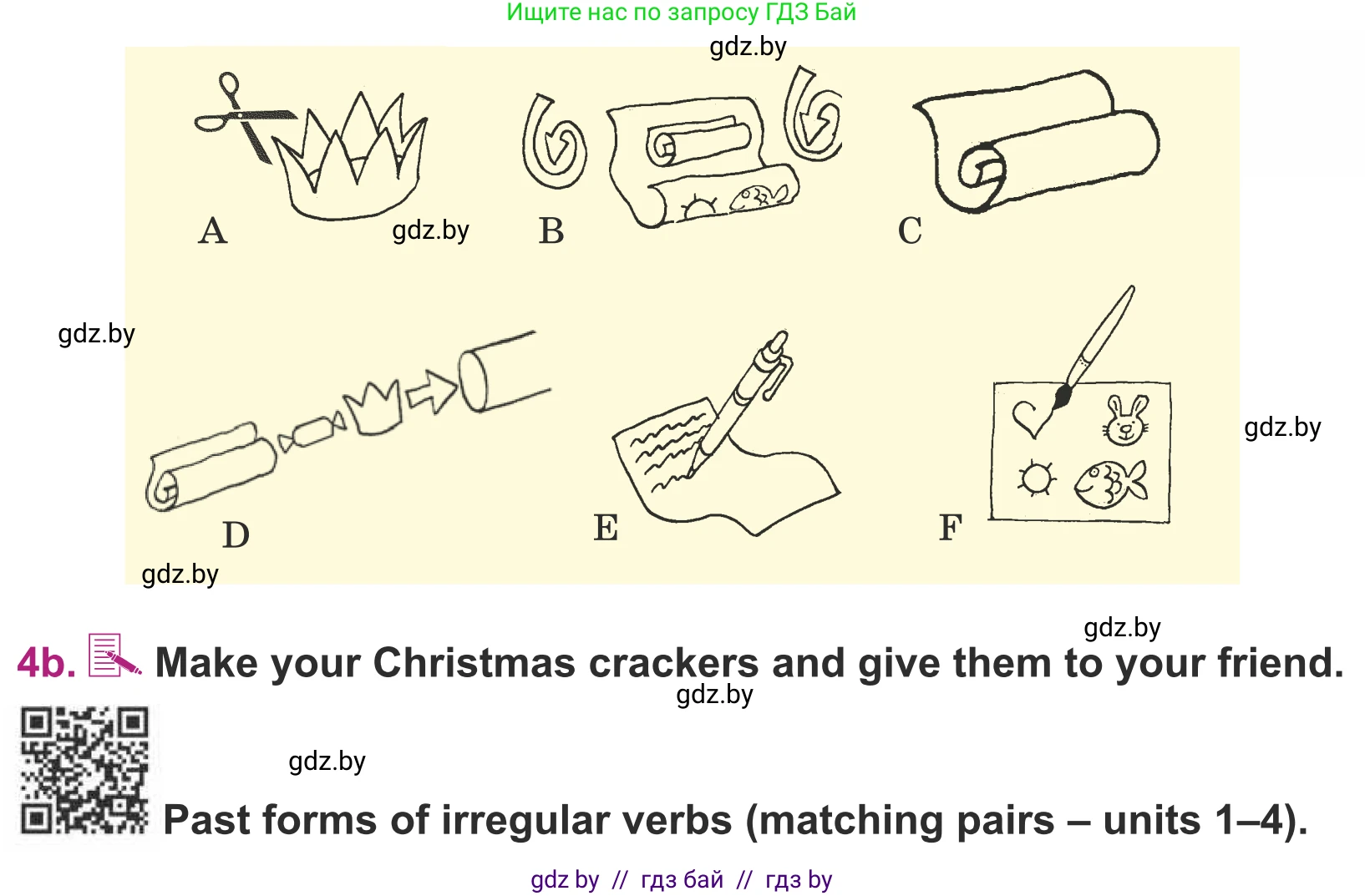 Ищите нас по запросу ГДЗ Бай

gdz.by

A

gdz.by

B

C

gdz.by

D

E

F

gdz.by

gdz.by

gdz.by

4b. Make your Christmas crackers and give them to your friend.

gdz.by

gdz.by

Past forms of irregular verbs (matching pairs – units 1–4).

gdz by // гдз бай // гдз by