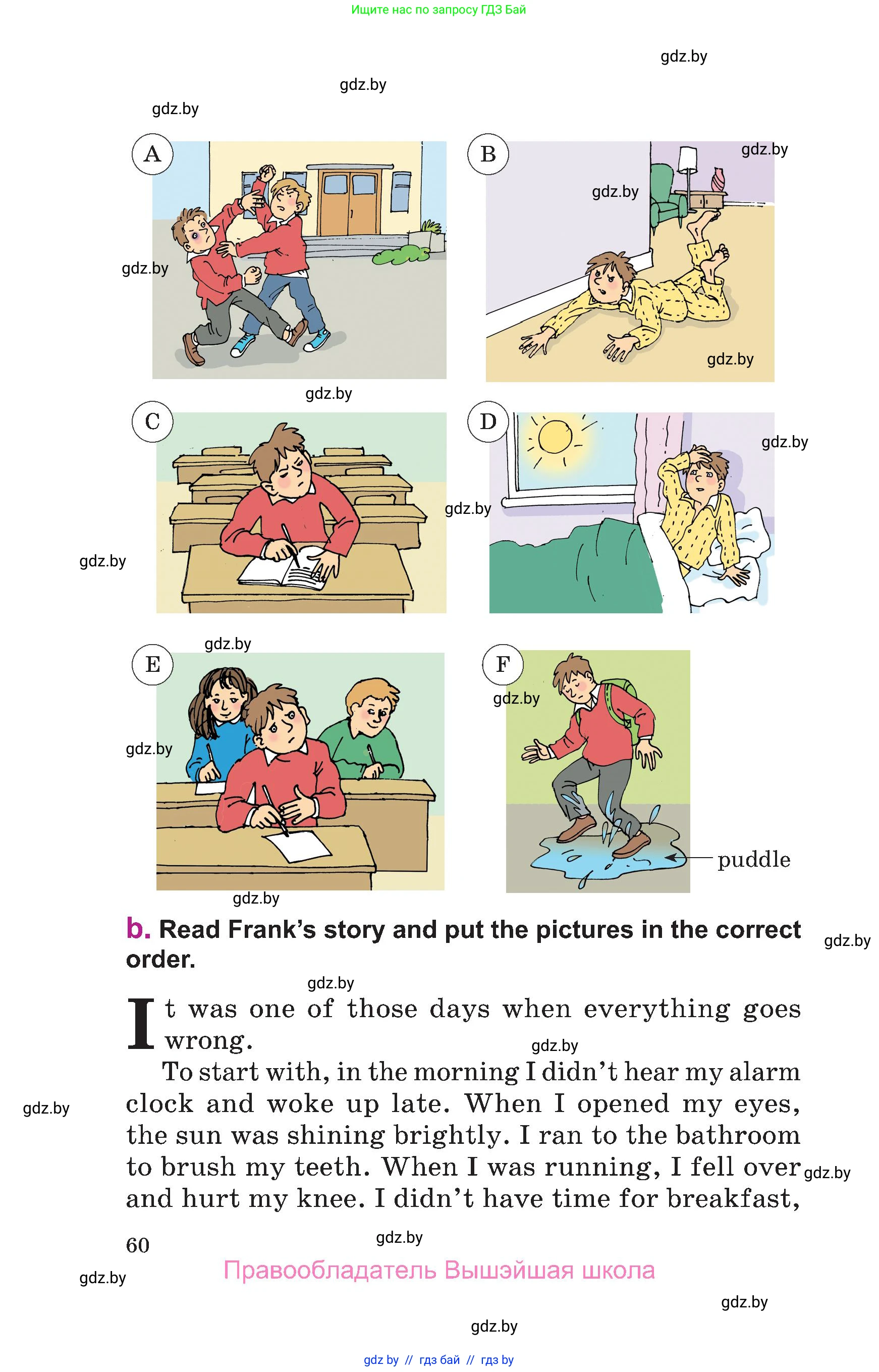 Ищите нас по запросу ГДЗ Бай

gdz.by

gdz.by

gdz.by

A

B

gdz.by

gdz.by

gdz.by

gdz.by

gdz.by

C

D

gdz.by

gdz.by

gdz.by

gdz.by

E

F

gdz.by

gdz.by

puddle

gdz.by

b. Read Frank's story and put the pictures in the correct order.

gdz.by

gdz.by

It was one of those days when everything goes wrong.

gdz.by

To start with, in the morning I didn't hear my alarm clock and woke up late. When I opened my eyes, the sun was shining brightly. I ran to the bathroom to brush my teeth. When I was running, I fell over and hurt my knee. I didn't have time for breakfast,

gdz.by

gdz.by

60

gdz.by

gdz.by

Правообладатель Вышэйшая школа

gdz.by

gdz.by

gdz by // гдз бай // гдз by