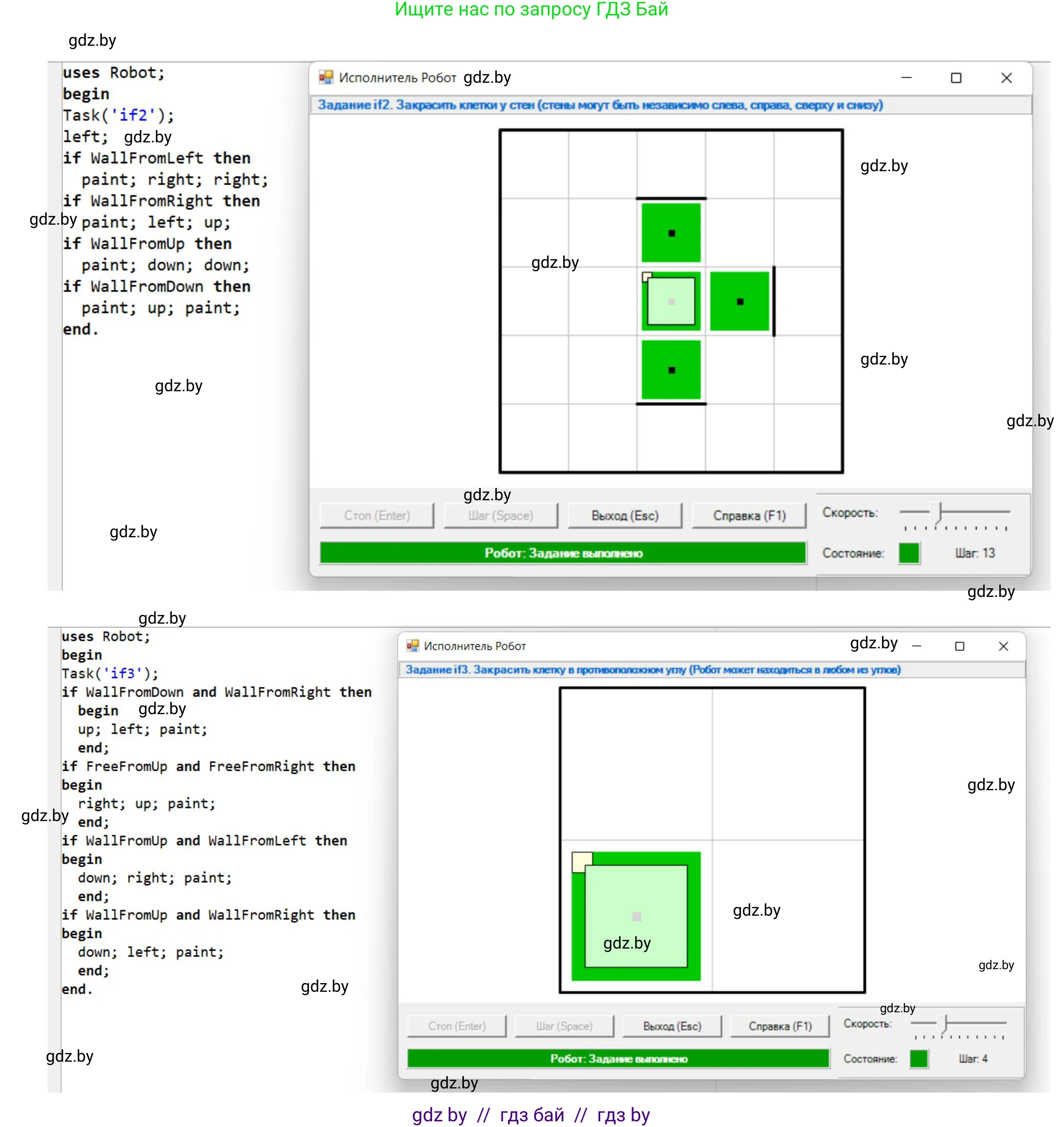 Ищите нас по запросу ГДЗ Бай

gdz.by

uses Robot;
begin
Task('if2');
left; gdz.by
if WallFromLeft then
paint; right; right;
if WallFromRight then
gdz.by paint; left; up;
if WallFromUp then
paint; down; down;
if WallFromDown then
paint; up; paint;
end.

gdz.by

gdz.by

Исполнитель Робот gdz.by

Задание if2. Закрасить клетки у стен (стены могут быть независимо слева, справа, сверху и снизу)

gdz.by

gdz.by

gdz.by

gdz.by

gdz.by

Стоп (Enter) Шаг (Space) Выход (Esc) Справка (F1) Скорость:

Робот: Задание выполнено Состояние: Шаг: 13

gdz.by

gdz.by

uses Robot;
begin
Task('if3');
if WallFromDown and WallFromRight then
begin gdz.by
up; left; paint;
end;
if FreeFromUp and FreeFromRight then
begin
right; up; paint;
gdz.by end;
if WallFromUp and WallFromLeft then
begin
down; right; paint;
end;
if WallFromUp and WallFromRight then
begin
down; left; paint;
end;
end. gdz.by

gdz.by

Исполнитель Робот gdz.by

Задание if3. Закрасить клетку в противоположном углу (Робот может находиться в любом из углов)

gdz.by

gdz.by

gdz.by

gdz.by

gdz.by

Стоп (Enter) Шаг (Space) Выход (Esc) Справка (F1) Скорость:

Робот: Задание выполнено Состояние: Шаг: 4

gdz.by

gdz by // гдз бай // гдз by