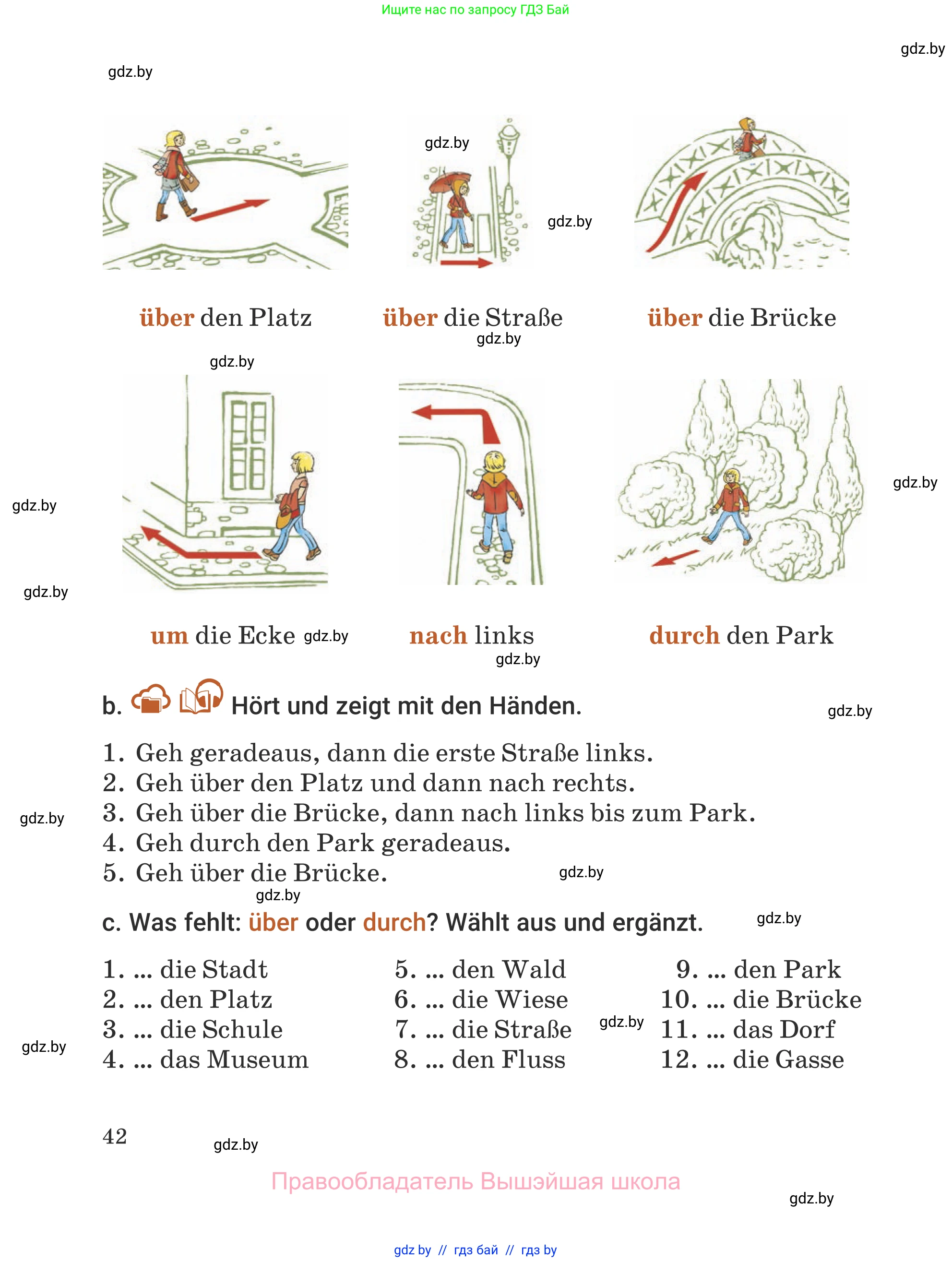 Ищите нас по запросу ГДЗ Бай

gdz.by

gdz.by

gdz.by

gdz.by

über den Platz

über die Straße

über die Brücke

gdz.by

gdz.by

gdz.by

gdz.by

gdz.by

um die Ecke gdz.by

nach links

durch den Park

gdz.by

b. Hört und zeigt mit den Händen.

gdz.by

1. Geh geradeaus, dann die erste Straße links.
2. Geh über den Platz und dann nach rechts.
3. Geh über die Brücke, dann nach links bis zum Park.
4. Geh durch den Park geradeaus.
5. Geh über die Brücke.

gdz.by

gdz.by

gdz.by

c. Was fehlt: über oder durch? Wählt aus und ergänzt.

gdz.by

1. ... die Stadt
2. ... den Platz
3. ... die Schule
4. ... das Museum

5. ... den Wald
6. ... die Wiese
7. ... die Straße
8. ... den Fluss

gdz.by

9. ... den Park
10. ... die Brücke
11. ... das Dorf
12. ... die Gasse

gdz.by

42

gdz.by

Правообладатель Вышэйшая школа

gdz.by

gdz by // гдз бай // гдз by