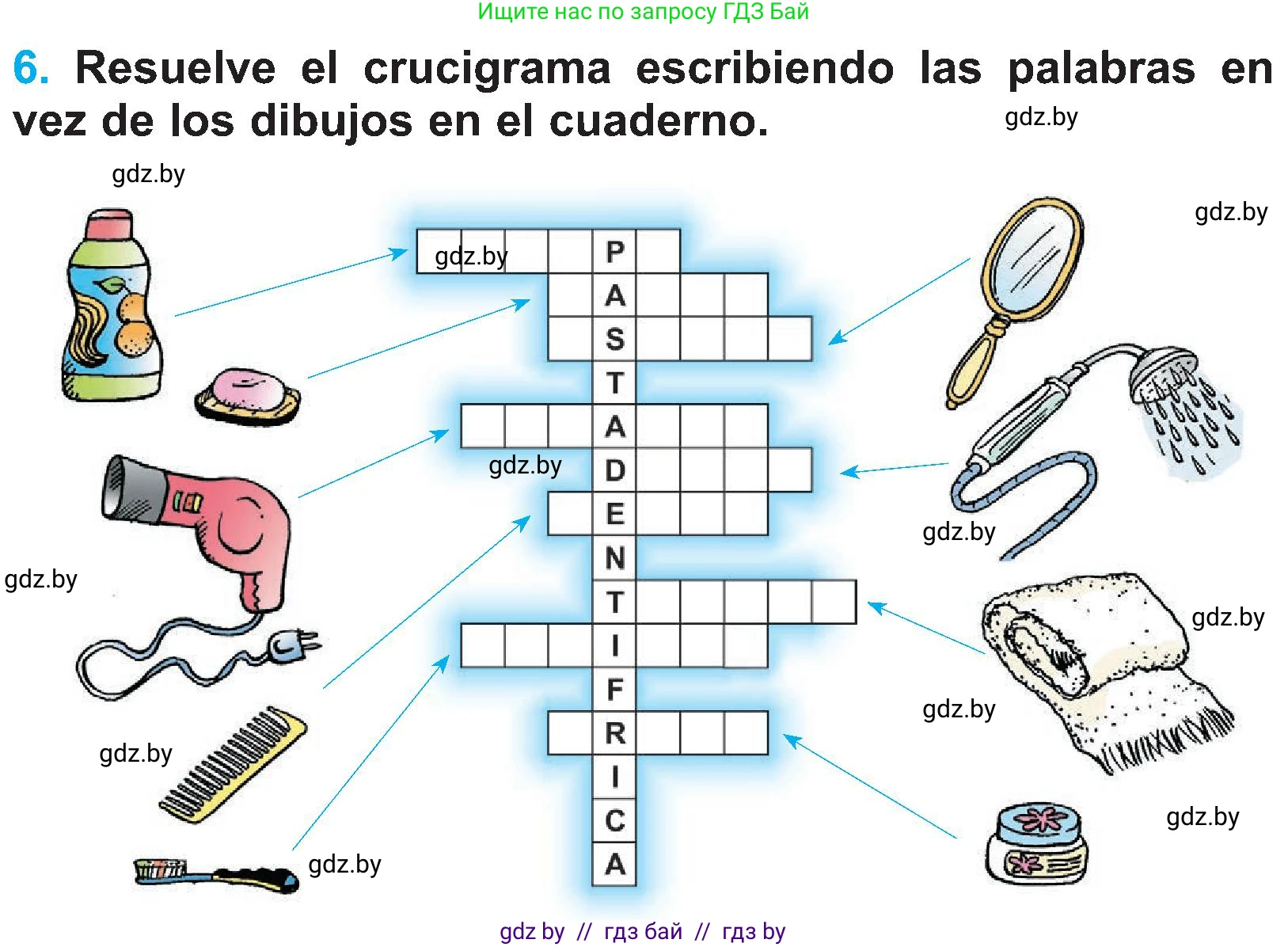 Ищите нас по запросу ГДЗ Бай

6. Resuelve el crucigrama escribiendo las palabras en vez de los dibujos en el cuaderno.

gdz.by

gdz.by

gdz.by

gdz.by

P
A
S
T
A
D
E
N
T
I
F
R
I
C
A

gdz.by

gdz.by

gdz.by

gdz.by

gdz.by

gdz.by

gdz.by

gdz.by

gdz by // гдз бай // гдз by