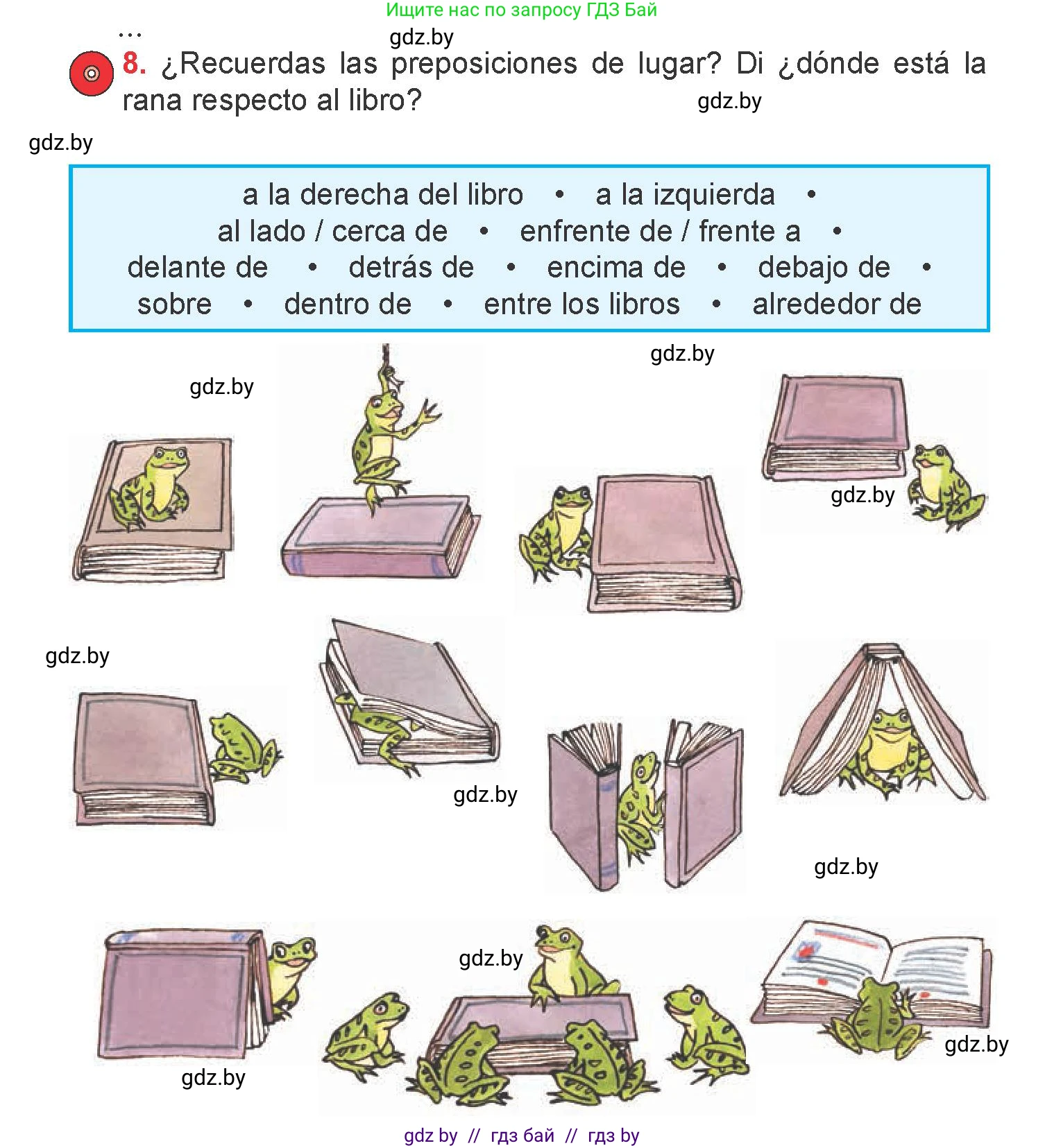 Ищите нас по запросу ГДЗ Бай

...

gdz.by

8. ¿Recuerdas las preposiciones de lugar? Di ¿dónde está la rana respecto al libro?

gdz.by

gdz.by

a la derecha del libro • a la izquierda • al lado / cerca de • enfrente de / frente a • delante de • detrás de • encima de • debajo de • sobre • dentro de • entre los libros • alrededor de

gdz.by

gdz.by

gdz.by

gdz.by

gdz.by

gdz.by

gdz.by

gdz.by

gdz.by

gdz by // гдз бай // гдз by