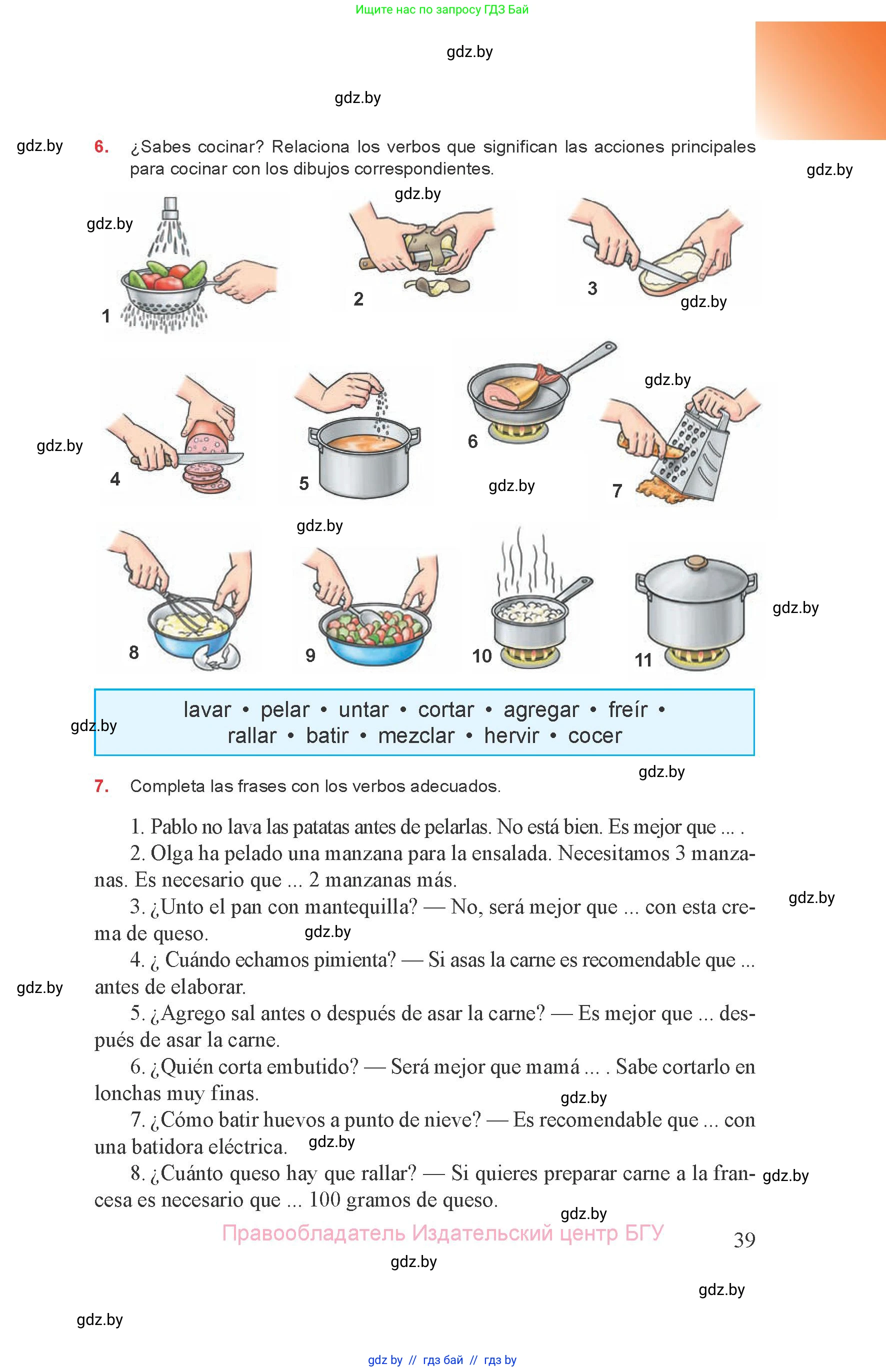 Ищите нас по запросу ГДЗ Бай

gdz.by

gdz.by

gdz.by

6. ¿Sabes cocinar? Relaciona los verbos que significan las acciones principales para cocinar con los dibujos correspondientes.

gdz.by

gdz.by

gdz.by

1

2

3

gdz.by

gdz.by

gdz.by

4

5

6

gdz.by

7

gdz.by

8

9

10

11

gdz.by

lavar • pelar • untar • cortar • agregar • freír • rallar • batir • mezclar • hervir • cocer

gdz.by

gdz.by

7. Completa las frases con los verbos adecuados.

1. Pablo no lava las patatas antes de pelarlas. No está bien. Es mejor que ... .

2. Olga ha pelado una manzana para la ensalada. Necesitamos 3 manzanas. Es necesario que ... 2 manzanas más.

3. ¿Unto el pan con mantequilla? — No, será mejor que ... con esta crema de queso.

gdz.by

gdz.by

4. ¿ Cuándo echamos pimienta? — Si asas la carne es recomendable que ... antes de elaborar.

gdz.by

5. ¿Agrego sal antes o después de asar la carne? — Es mejor que ... después de asar la carne.

6. ¿Quién corta embutido? — Será mejor que mamá ... . Sabe cortarlo en lonchas muy finas.

gdz.by

7. ¿Cómo batir huevos a punto de nieve? — Es recomendable que ... con una batidora eléctrica.

gdz.by

8. ¿Cuánto queso hay que rallar? — Si quieres preparar carne a la francesa es necesario que ... 100 gramos de queso.

gdz.by

gdz.by

Правообладатель Издательский центр БГУ

39

gdz.by

gdz.by

gdz.by

gdz by // гдз бай // гдз by