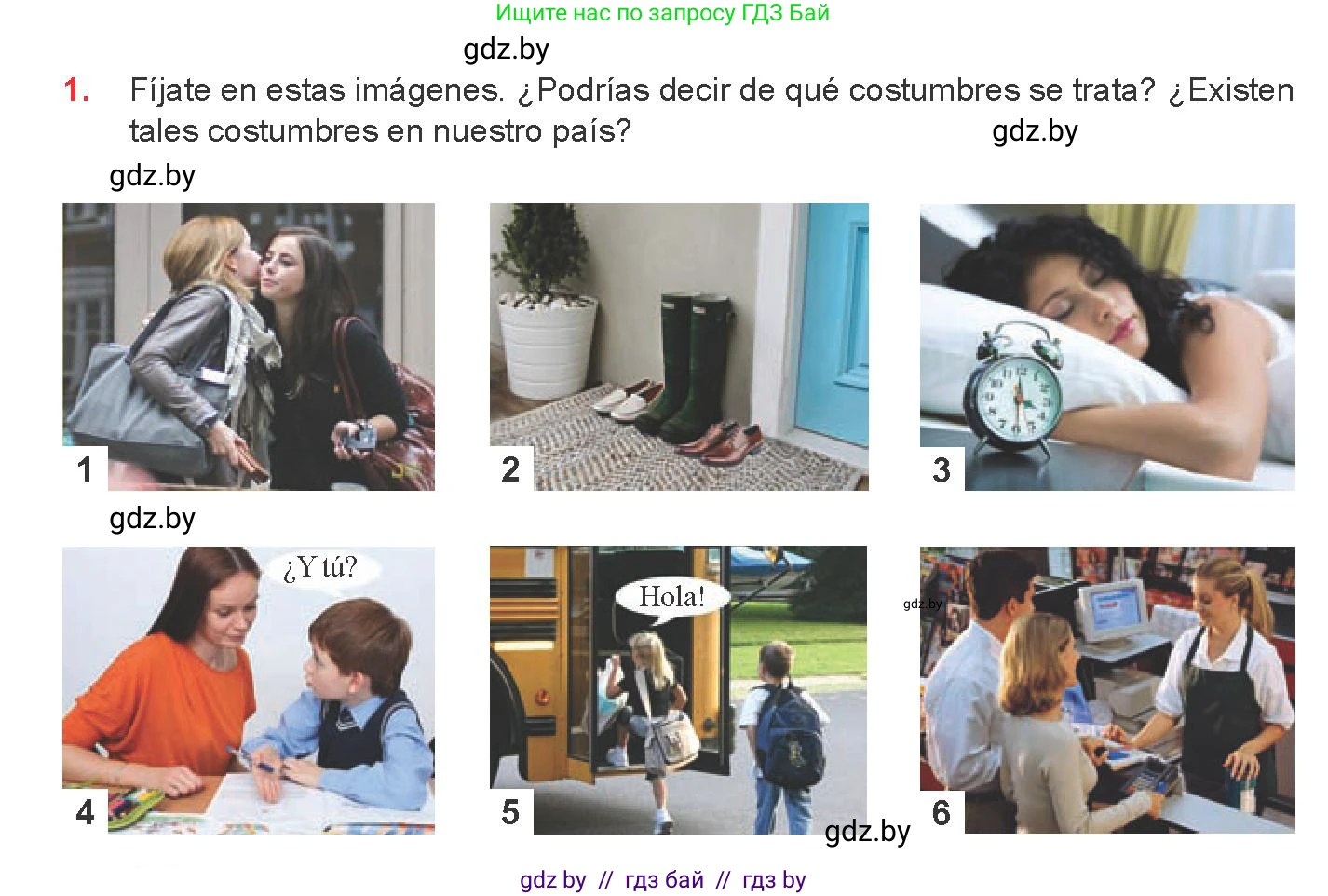 Ищите нас по запросу ГДЗ Бай

gdz.by

1. Fíjate en estas imágenes. ¿Podrías decir de qué costumbres se trata? ¿Existen tales costumbres en nuestro país?

gdz.by

gdz.by

1

2

3

gdz.by

¿Y tú?

4

Hola!

5

gdz.by

6

gdz.by

gdz by // гдз бай // гдз by