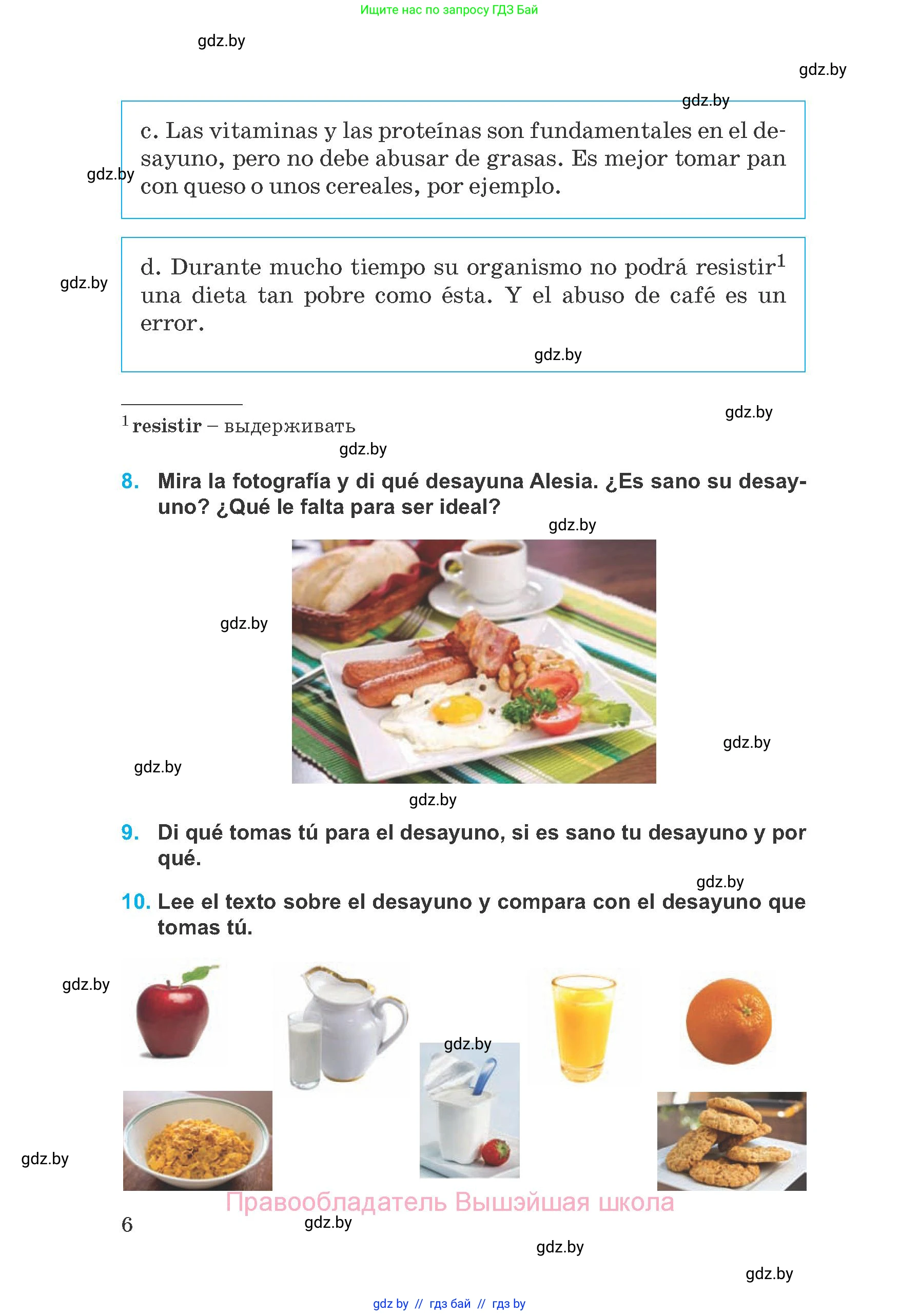 Ищите нас по запросу ГДЗ Бай

gdz.by

gdz.by

gdz.by

c. Las vitaminas y las proteínas son fundamentales en el desayuno, pero no debe abusar de grasas. Es mejor tomar pan con queso o unos cereales, por ejemplo.

gdz.by

d. Durante mucho tiempo su organismo no podrá resistir$^1$ una dieta tan pobre como ésta. Y el abuso de café es un error.

gdz.by

gdz.by

gdz.by

$^1$ resistir – выдерживать

gdz.by

8. Mira la fotografía y di qué desayuna Alesia. ¿Es sano su desayuno? ¿Qué le falta para ser ideal?

gdz.by

gdz.by

gdz.by

gdz.by

gdz.by

9. Di qué tomas tú para el desayuno, si es sano tu desayuno y por qué.

gdz.by

10. Lee el texto sobre el desayuno y compara con el desayuno que tomas tú.

gdz.by

gdz.by

gdz.by

Правообладатель Вышэйшая школа

6

gdz.by

gdz.by

gdz.by

gdz by // гдз бай // гдз by