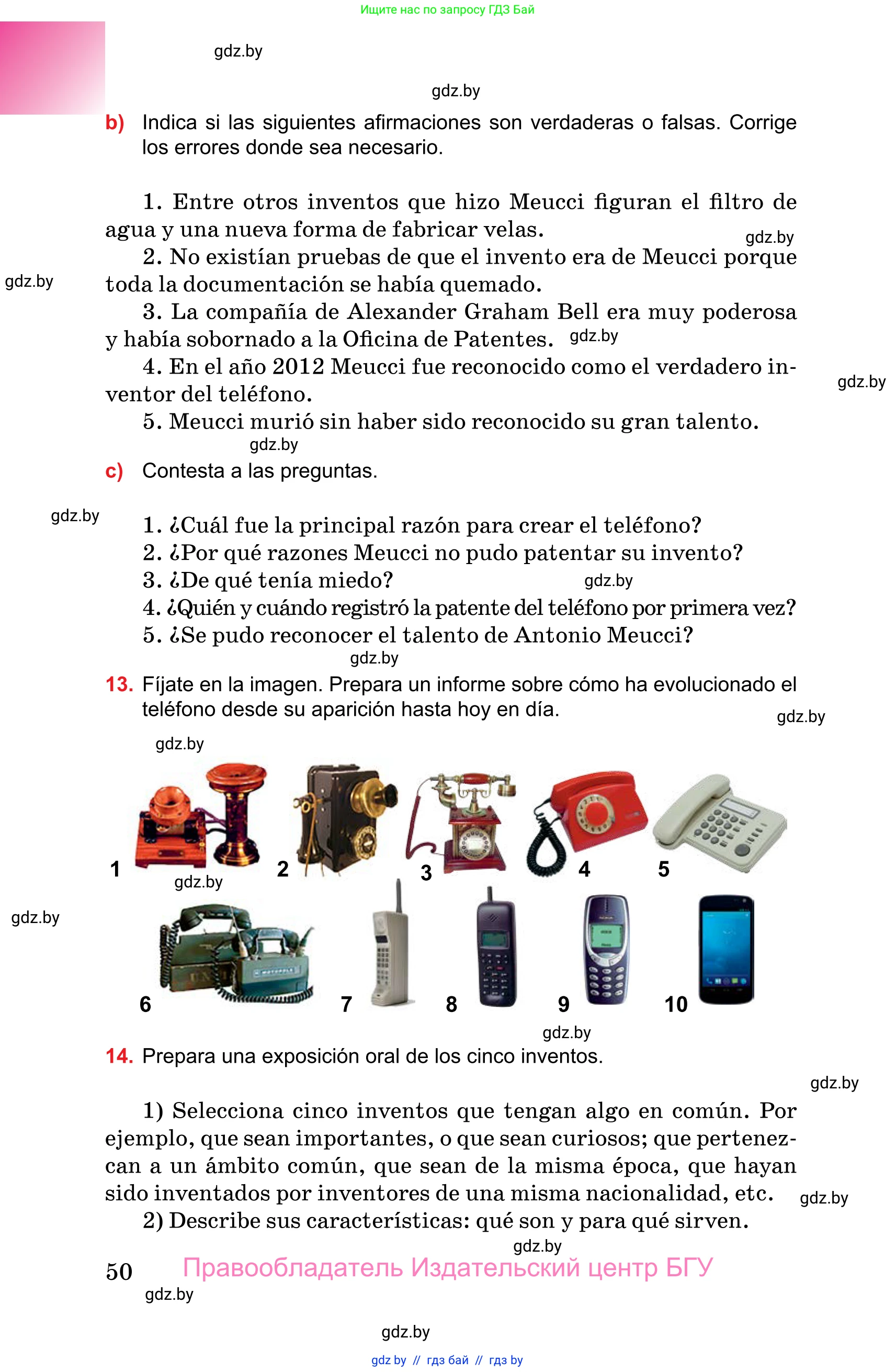 Ищите нас по запросу ГДЗ Бай

gdz.by

gdz.by

b) Indica si las siguientes afirmaciones son verdaderas o falsas. Corrige los errores donde sea necesario.

1. Entre otros inventos que hizo Meucci figuran el filtro de agua y una nueva forma de fabricar velas.
gdz.by
2. No existían pruebas de que el invento era de Meucci porque toda la documentación se había quemado.
gdz.by
3. La compañía de Alexander Graham Bell era muy poderosa y había sobornado a la Oficina de Patentes. gdz.by
4. En el año 2012 Meucci fue reconocido como el verdadero inventor del teléfono.
gdz.by
5. Meucci murió sin haber sido reconocido su gran talento.
gdz.by

c) Contesta a las preguntas.

gdz.by
1. ¿Cuál fue la principal razón para crear el teléfono?
2. ¿Por qué razones Meucci no pudo patentar su invento?
3. ¿De qué tenía miedo? gdz.by
4. ¿Quién y cuándo registró la patente del teléfono por primera vez?
5. ¿Se pudo reconocer el talento de Antonio Meucci?
gdz.by

13. Fíjate en la imagen. Prepara un informe sobre cómo ha evolucionado el teléfono desde su aparición hasta hoy en día.
gdz.by

gdz.by

1 2 3 4 5
gdz.by
gdz.by
6 7 8 9 10
gdz.by

14. Prepara una exposición oral de los cinco inventos.
gdz.by

1) Selecciona cinco inventos que tengan algo en común. Por ejemplo, que sean importantes, o que sean curiosos; que pertenezcan a un ámbito común, que sean de la misma época, que hayan sido inventados por inventores de una misma nacionalidad, etc. gdz.by
2) Describe sus características: qué son y para qué sirven.
gdz.by

50 Правообладатель Издательский центр БГУ
gdz.by

gdz.by

gdz by // гдз бай // гдз by